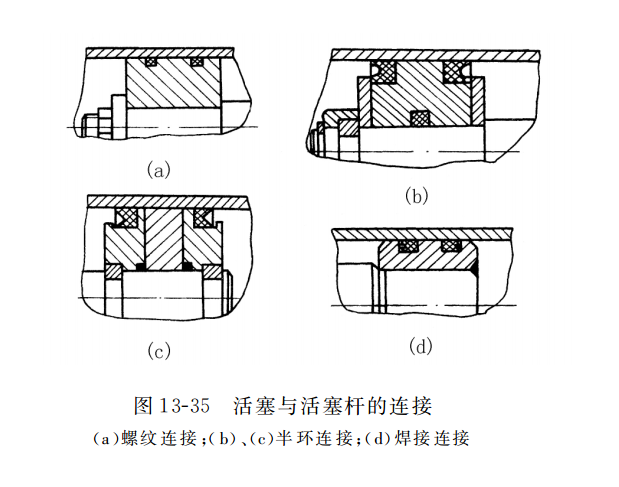 (a)

(b)

(c)

(d)

图 13-35　活塞与活塞杆的连接

(a)螺纹连接;(b)、(c)半环连接;(d)焊接连接